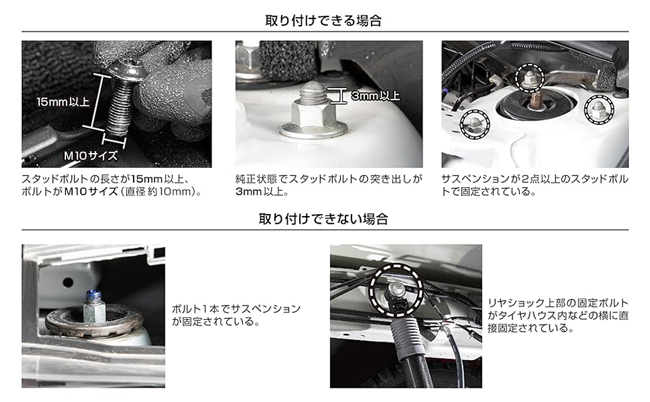 取り付けできる場合

15mm以上

M10サイズ

スタッドボルトの長さが15mm以上、ボルトがM10サイズ（直径 約10mm）。

3mm以上

純正状態でスタッドボルトの突き出しが3mm以上。

サスペンションが2点以上のスタッドボルトで固定されている。

取り付けできない場合

ボルト1本でサスペンションが固定されている。

リヤショック上部の固定ボルトがタイヤハウス内などの横に直接固定されている。